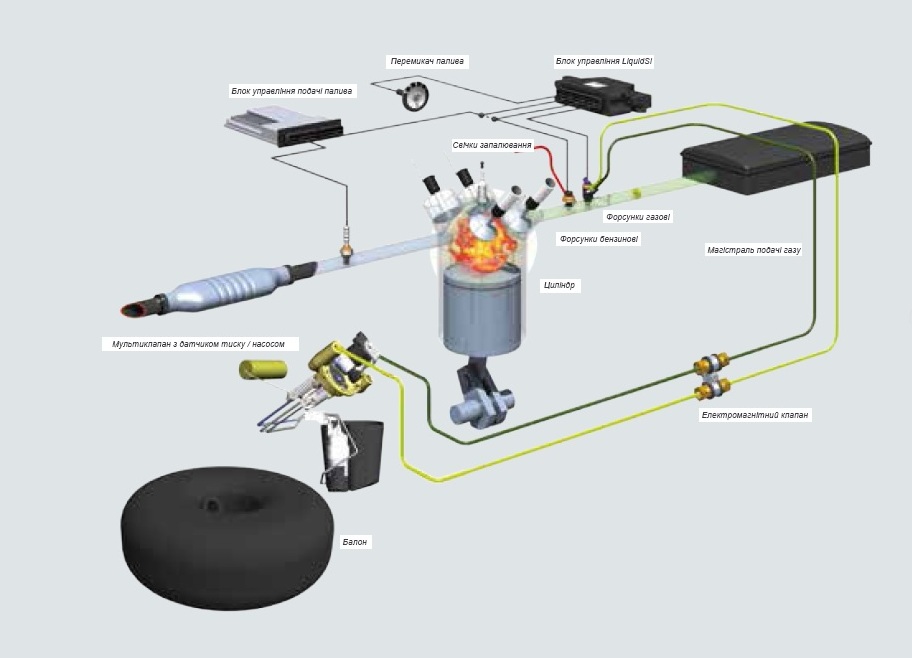 Перемикач палива

Блок управління LiquidSI

Блок управління подачі палива

Свічки запалювання

Форсунки газові

Форсунки бензинові

Магістраль подачі газу

Циліндр

Мультиклапан з датчиком тиску / насосом

Електромагнітний клапан

Балон